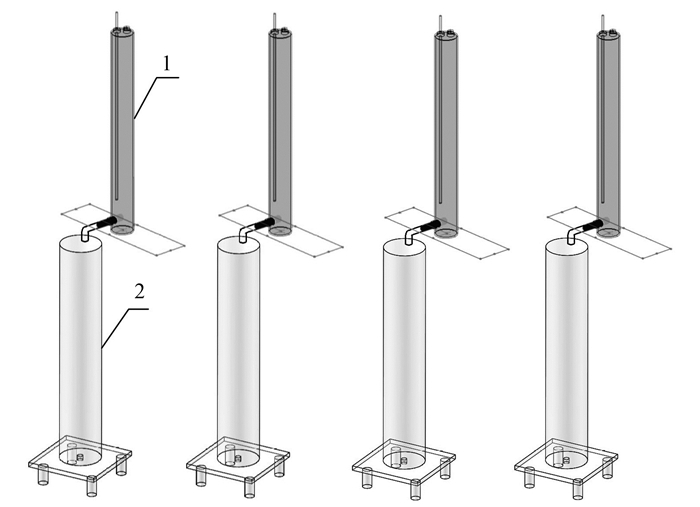 1

2